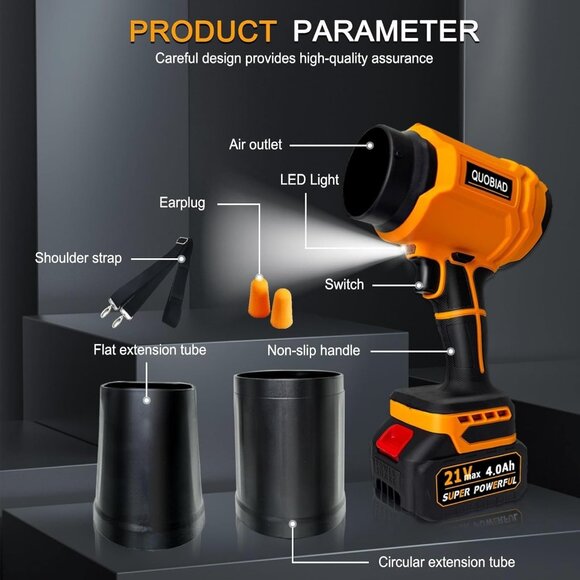 PRODUCT PARAMETER
Careful design provides high-quality assurance

Air outlet
QUOBIAD
LED Light
Earplug
Shoulder strap
Switch
Flat extension tube
Non-slip handle
21V max 4.0Ah
SUPER POWERFUL
Circular extension tube